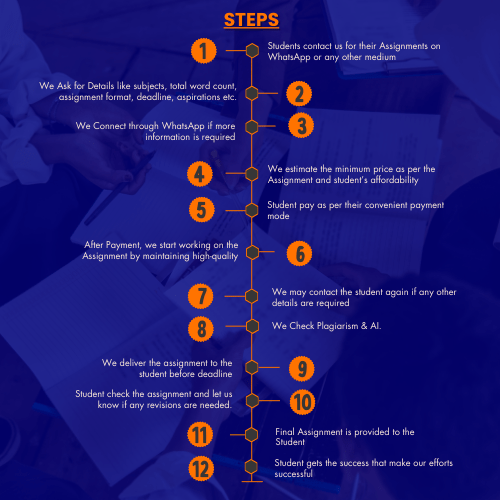 STEPS

1

Students contact us for their Assignments on WhatsApp or any other medium

We Ask for Details like subjects, total word count, assignment format, deadline, aspirations etc.

2

We Connect through WhatsApp if more information is required

3

4

We estimate the minimum price as per the Assignment and student's affordability

5

Student pay as per their convenient payment mode

After Payment, we start working on the Assignment by maintaining high-quality

6

7

We may contact the student again if any other details are required

8

We Check Plagiarism & AI.

We deliver the assignment to the student before deadline

9

Student check the assignment and let us know if any revisions are needed.

10

11

Final Assignment is provided to the Student

12

Student gets the success that make our efforts successful